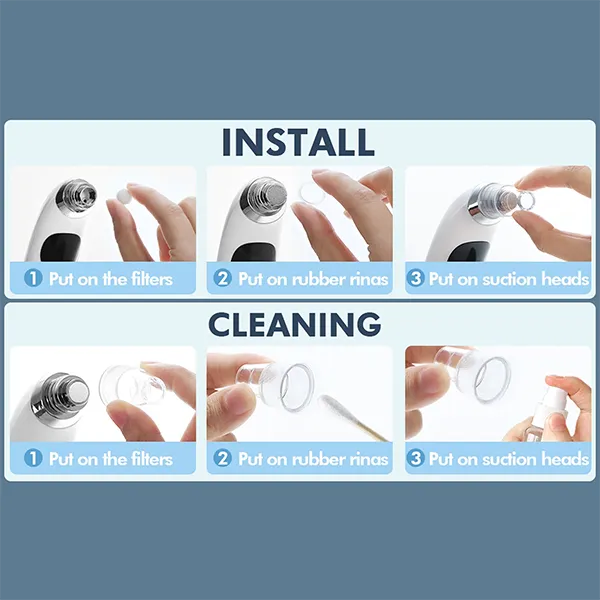 INSTALL

1 Put on the filters

2 Put on rubber rinas

3 Put on suction heads

CLEANING

1 Put on the filters

2 Put on rubber rinas

3 Put on suction heads