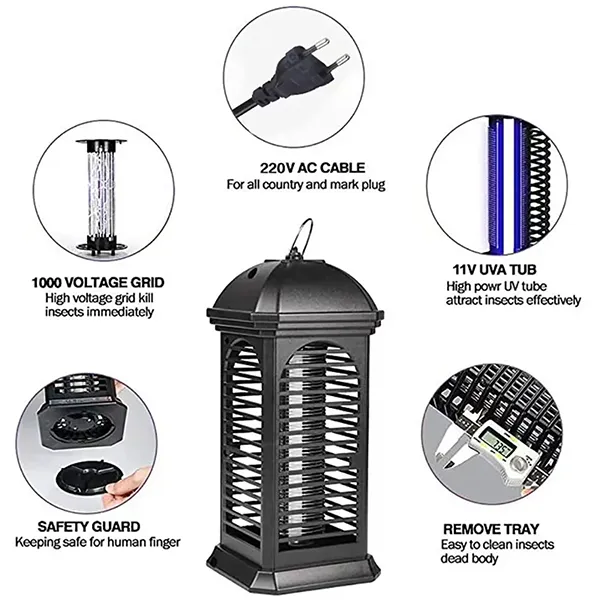 220V AC CABLE
For all country and mark plug

1000 VOLTAGE GRID
High voltage grid kill insects immediately

11V UVA TUB
High powr UV tube attract insects effectively

SAFETY GUARD
Keeping safe for human finger

REMOVE TRAY
Easy to clean insects dead body