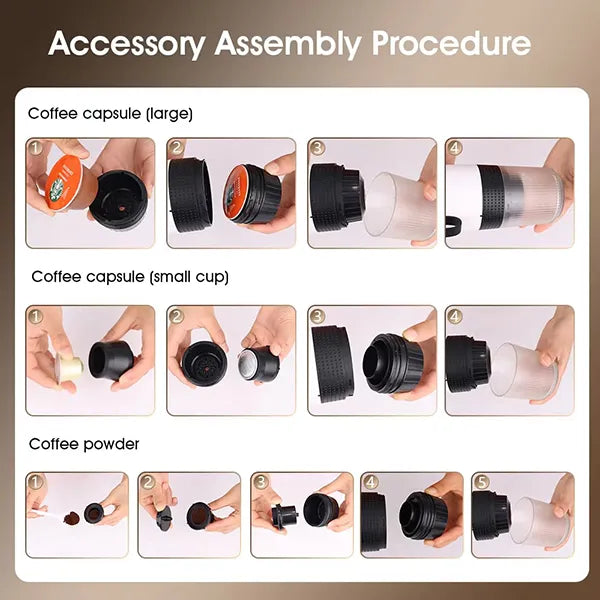 Accessory Assembly Procedure

Coffee capsule (large)

1 2 3 4

Coffee capsule (small cup)

1 2 3 4

Coffee powder

1 2 3 4 5