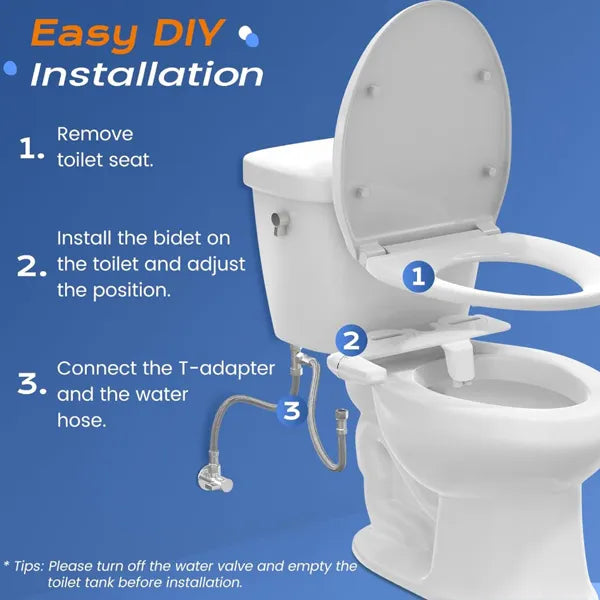 Easy DIY
Installation

1. Remove toilet seat.

2. Install the bidet on the toilet and adjust the position.

3. Connect the T-adapter and the water hose.

1

2

3

* Tips: Please turn off the water valve and empty the toilet tank before installation.