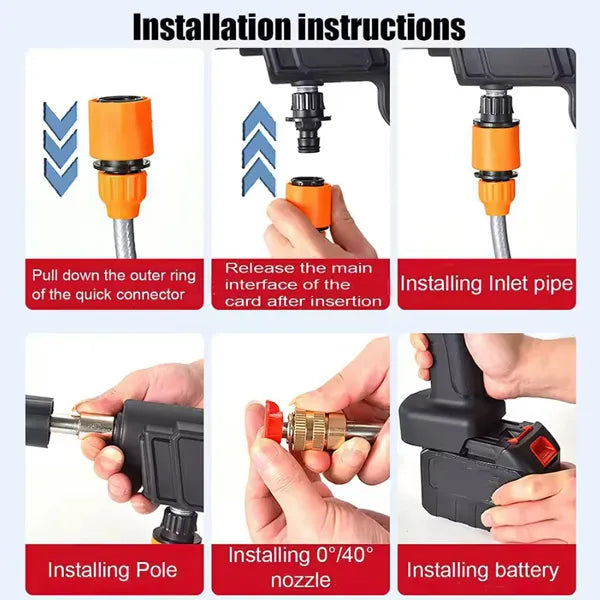 Installation instructions

Pull down the outer ring of the quick connector

Release the main interface of the card after insertion

Installing Inlet pipe

Installing Pole

Installing 0°/40° nozzle

Installing battery