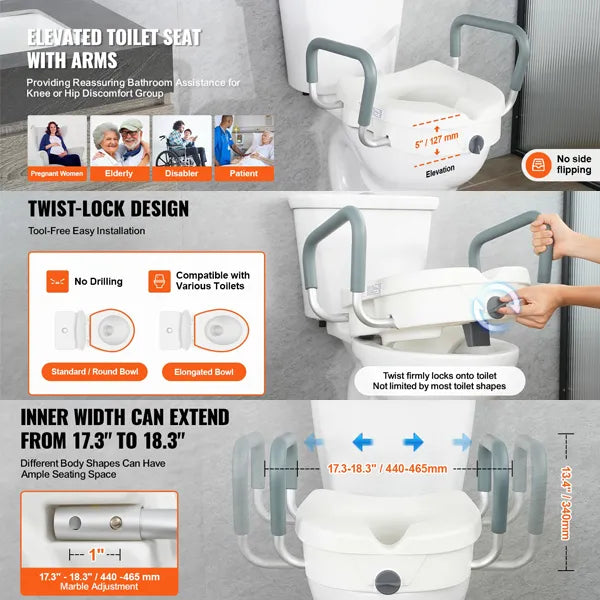 ELEVATED TOILET SEAT WITH ARMS

Providing Reassuring Bathroom Assistance for Knee or Hip Discomfort Group

Pregnant Women
Elderly
Disabler
Patient

5" / 127 mm
Elevation

No side flipping

TWIST-LOCK DESIGN

Tool-Free Easy Installation

No Drilling
Compatible with Various Toilets

Standard / Round Bowl
Elongated Bowl

Twist firmly locks onto toilet
Not limited by most toilet shapes

INNER WIDTH CAN EXTEND FROM 17.3" TO 18.3"

Different Body Shapes Can Have Ample Seating Space

1"

17.3" - 18.3" / 440 -465 mm
Marble Adjustment

17.3-18.3" / 440-465mm

13.4" / 340mm